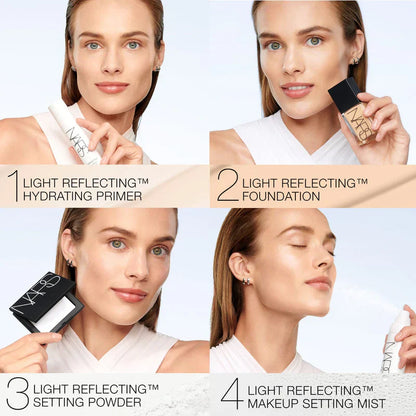 NARS

1 LIGHT REFLECTING™ HYDRATING PRIMER

NARS

2 LIGHT REFLECTING™ FOUNDATION

NARS

3 LIGHT REFLECTING™ SETTING POWDER

NARS

4 LIGHT REFLECTING™ MAKEUP SETTING MIST