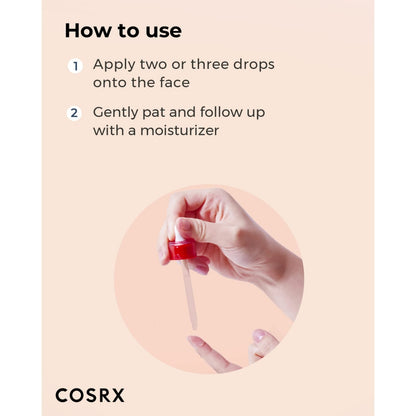 How to use

1 Apply two or three drops onto the face

2 Gently pat and follow up with a moisturizer

COSRX