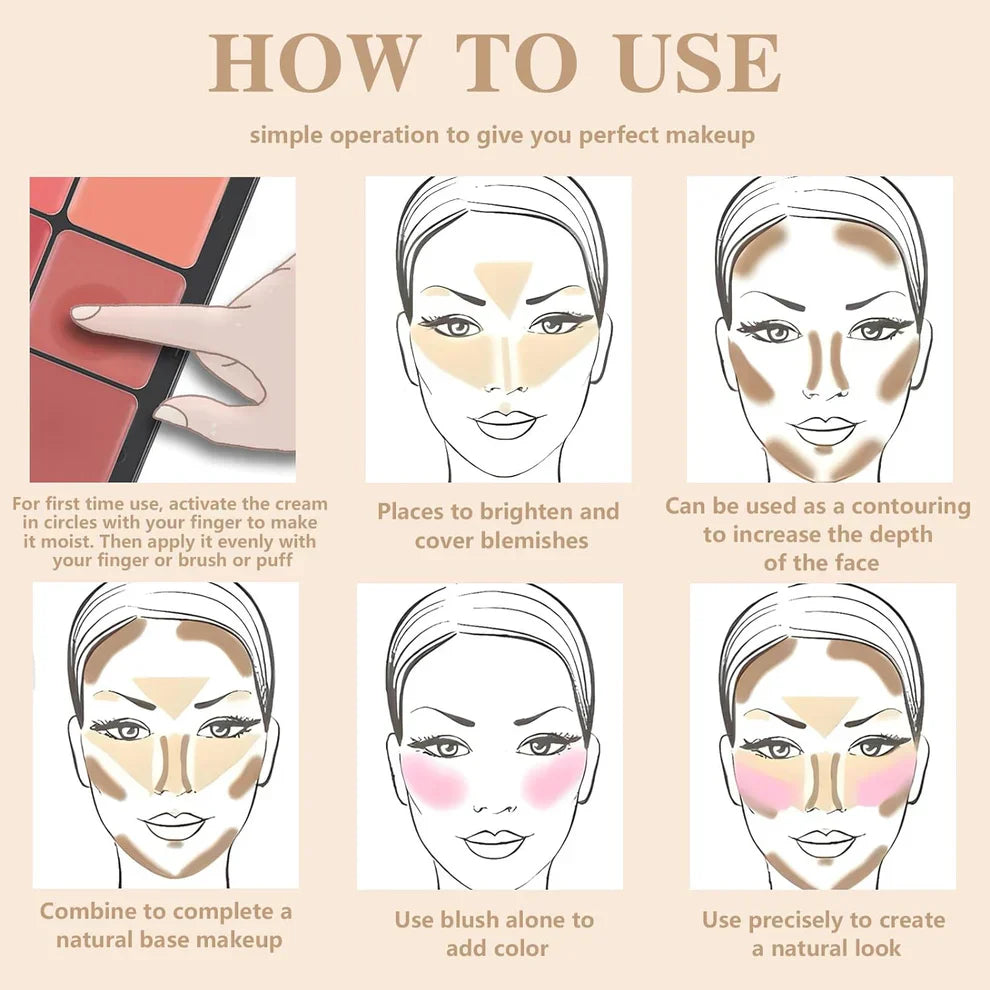 HOW TO USE

simple operation to give you perfect makeup

For first time use, activate the cream in circles with your finger to make it moist. Then apply it evenly with your finger or brush or puff

Places to brighten and cover blemishes

Can be used as a contouring to increase the depth of the face

Combine to complete a natural base makeup

Use blush alone to add color

Use precisely to create a natural look